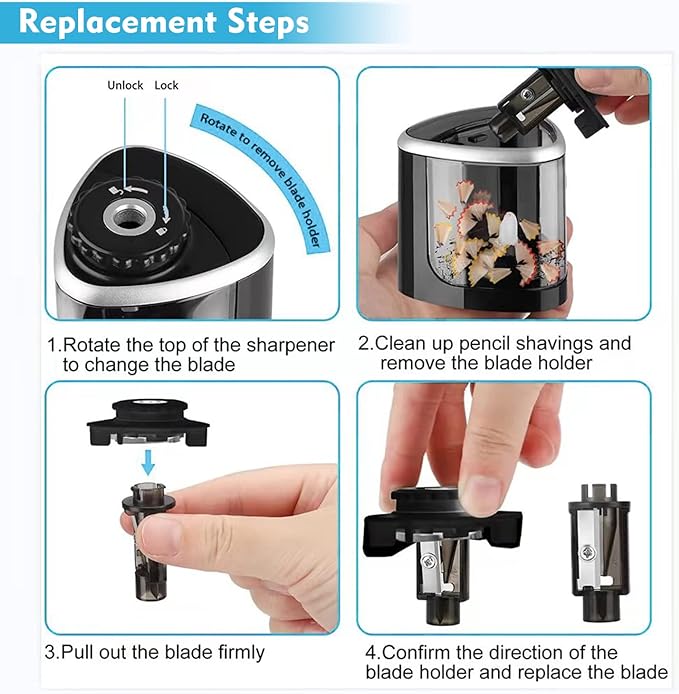 Replacement Steps

Unlock Lock

Rotate to remove blade holder

1.Rotate the top of the sharpener to change the blade

2.Clean up pencil shavings and remove the blade holder

3.Pull out the blade firmly

4.Confirm the direction of the blade holder and replace the blade